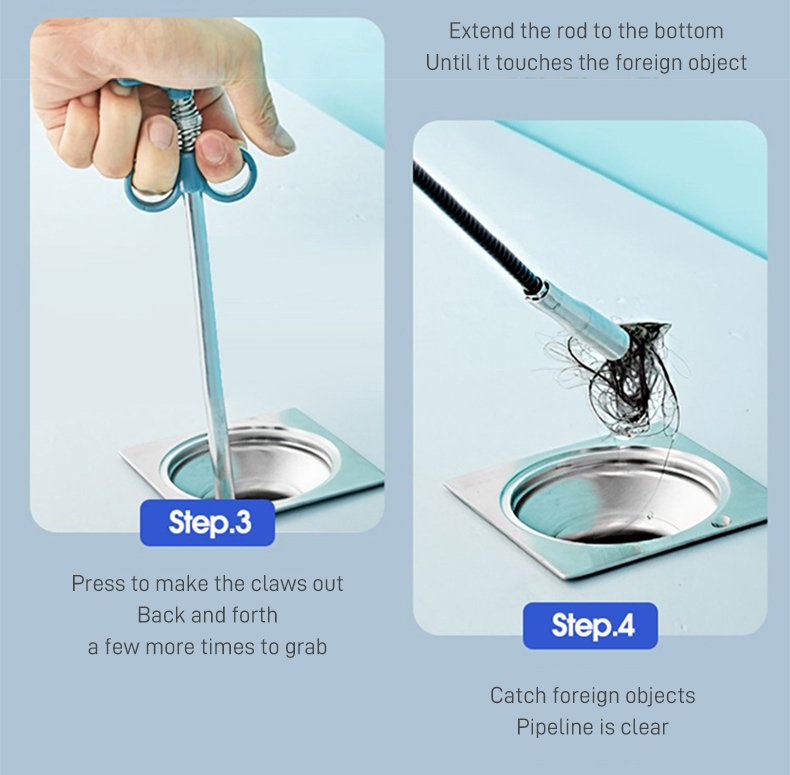 Extend the rod to the bottom
Until it touches the foreign object

Step.3

Press to make the claws out
Back and forth
a few more times to grab

Step.4

Catch foreign objects
Pipeline is clear